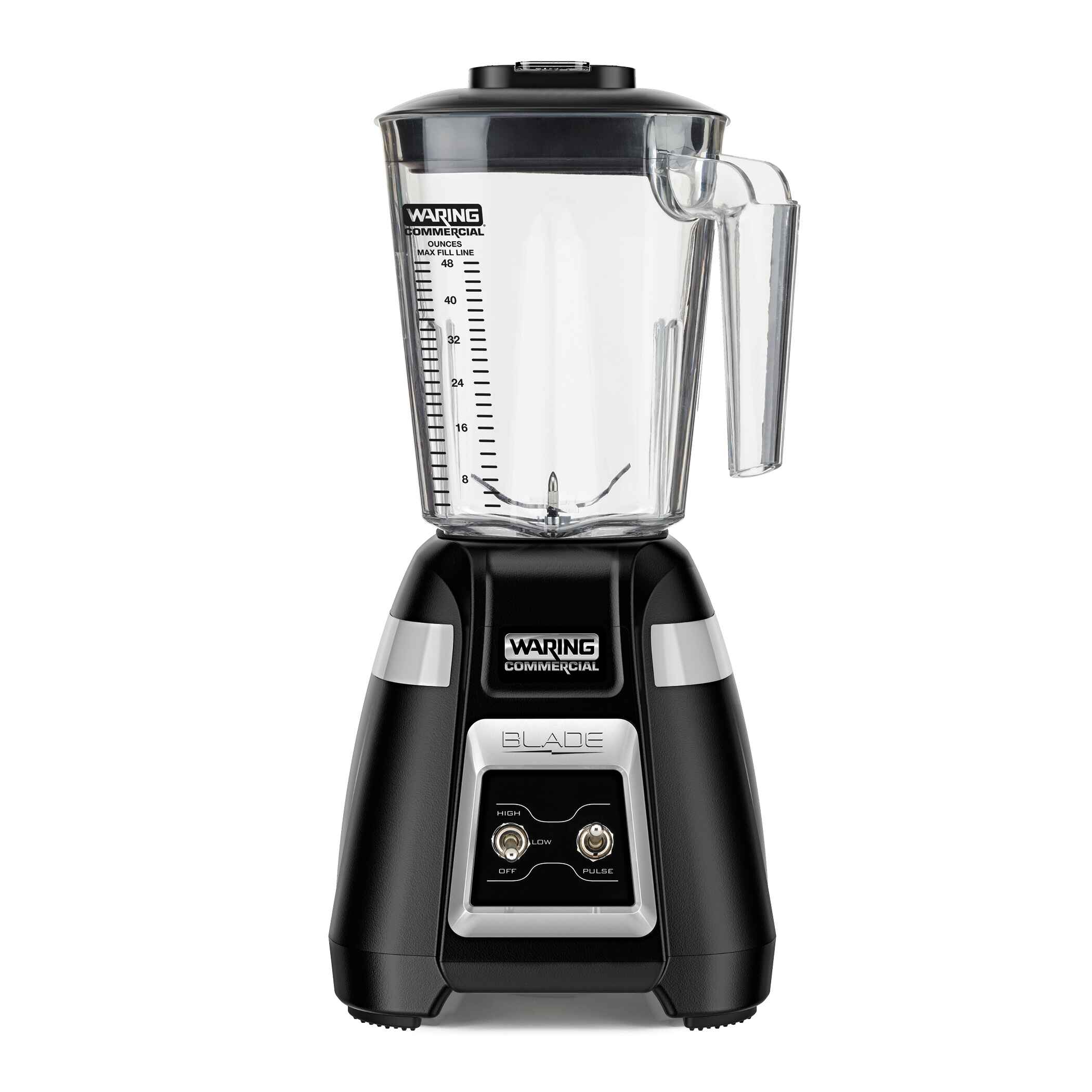 WARING COMMERCIAL
OUNCES
MAX FILL LINE
48
40
32
24
16
8

WARING COMMERCIAL

BLADE

HIGH
LOW
OFF
PULSE